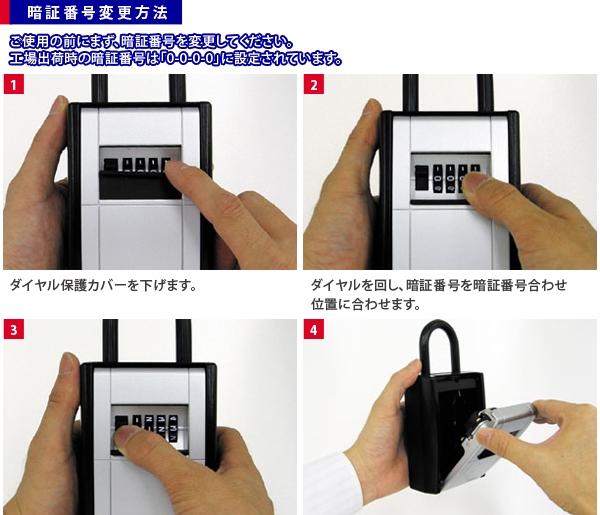 暗証番号変更方法

ご使用の前にまず、暗証番号を変更してください。
工場出荷時の暗証番号は「0-0-0-0」に設定されています。

1

ダイヤル保護カバーを下げます。

2

ダイヤルを回し、暗証番号を暗証番号合わせ位置に合わせます。

3

4