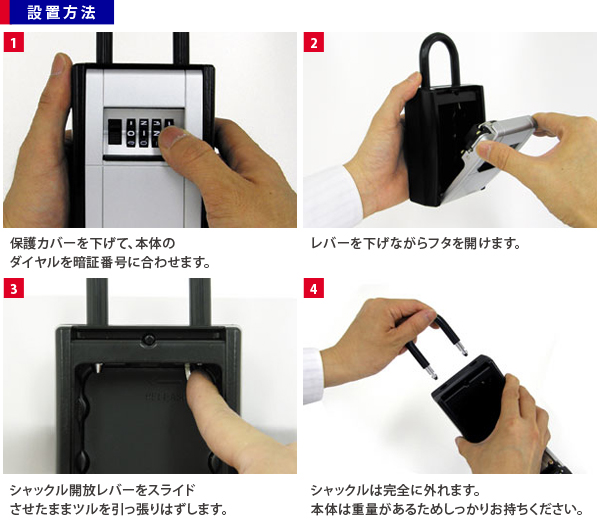 設置方法

1

保護カバーを下げて、本体のダイヤルを暗証番号に合わせます。

2

レバーを下げながらフタを開けます。

3

シャックル開放レバーをスライドさせたままツルを引っ張りはずします。

4

シャックルは完全に外れます。
本体は重量があるためしっかりお持ちください。