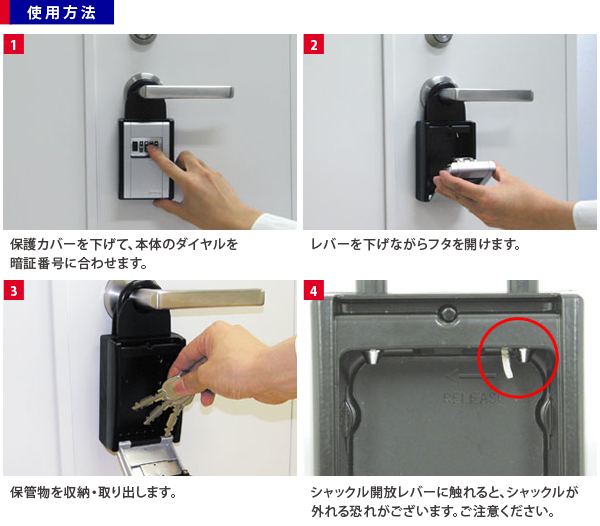 使用方法

1

保護カバーを下げて、本体のダイヤルを暗証番号に合わせます。

2

レバーを下げながらフタを開けます。

3

保管物を収納・取り出します。

4

RELEASE

シャックル開放レバーに触れると、シャックルが外れる恐れがございます。ご注意ください。