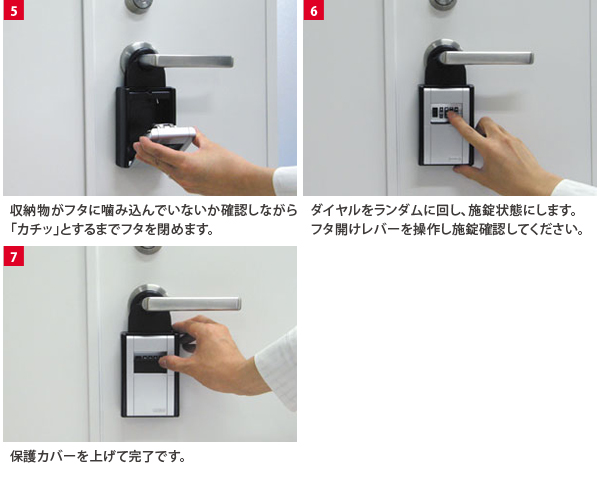 5

収納物がフタに噛み込んでいないか確認しながら「カチッ」とするまでフタを閉めます。

6

ダイヤルをランダムに回し、施錠状態にします。フタ開けレバーを操作し施錠確認してください。

7

保護カバーを上げて完了です。