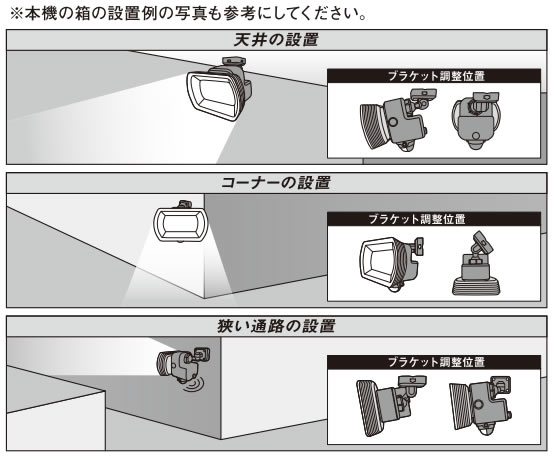 ※本機の箱の設置例の写真も参考にしてください。

天井の設置

ブラケット調整位置

コーナーの設置

ブラケット調整位置

狭い通路の設置

ブラケット調整位置