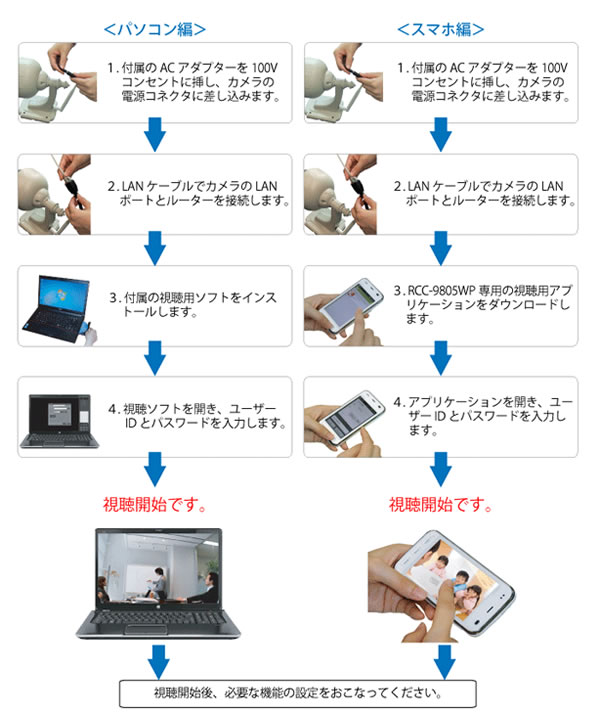 ＜パソコン編＞

1. 付属の AC アダプターを 100V コンセントに挿し、カメラの電源コネクタに差し込みます。

2. LAN ケーブルでカメラの LAN ポートとルーターを接続します。

3. 付属の視聴用ソフトをインストールします。

4. 視聴ソフトを開き、ユーザー ID とパスワードを入力します。

視聴開始です。

＜スマホ編＞

1. 付属の AC アダプターを 100V コンセントに挿し、カメラの電源コネクタに差し込みます。

2. LAN ケーブルでカメラの LAN ポートとルーターを接続します。

3. RCC-9805WP 専用の視聴用アプリケーションをダウンロードします。

4. アプリケーションを開き、ユーザー ID とパスワードを入力します。

視聴開始です。

視聴開始後、必要な機能の設定をおこなってください。